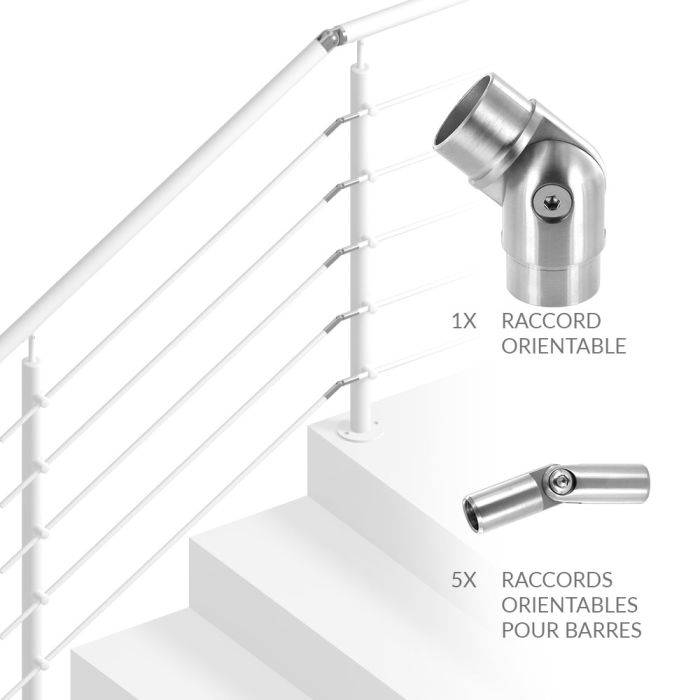 1X RACCORD ORIENTABLE

5X RACCORDS ORIENTABLES POUR BARRES